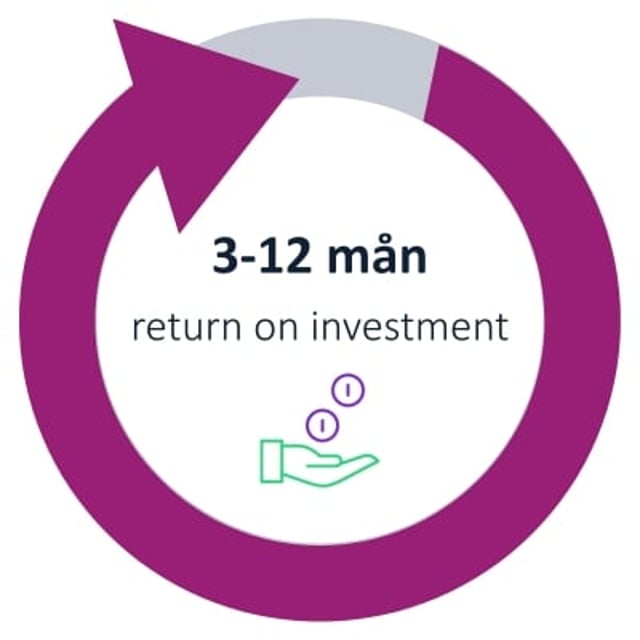 3-12 mån

return on investment